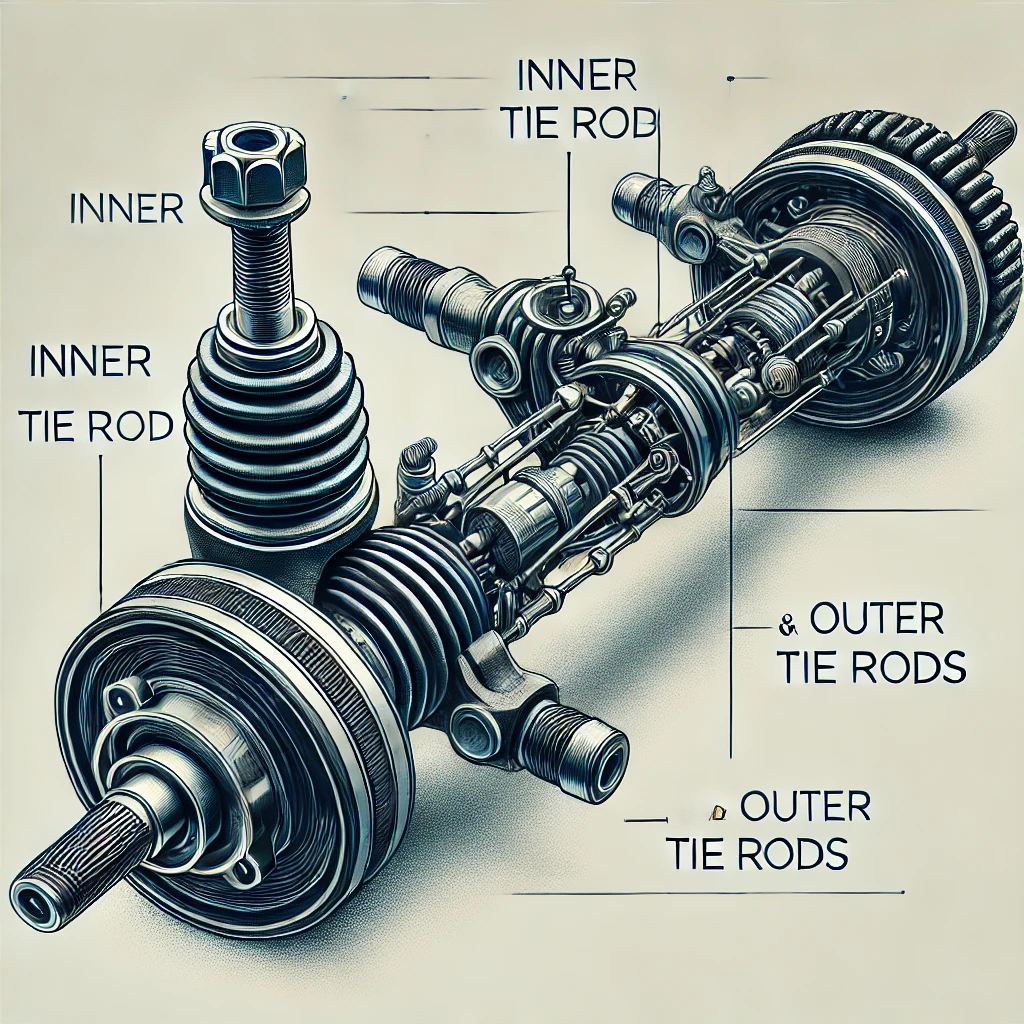 INNER
TIE ROD

INNER

INNER
TIE ROD

& OUTER
TIE RODS

OUTER
TIE RODS